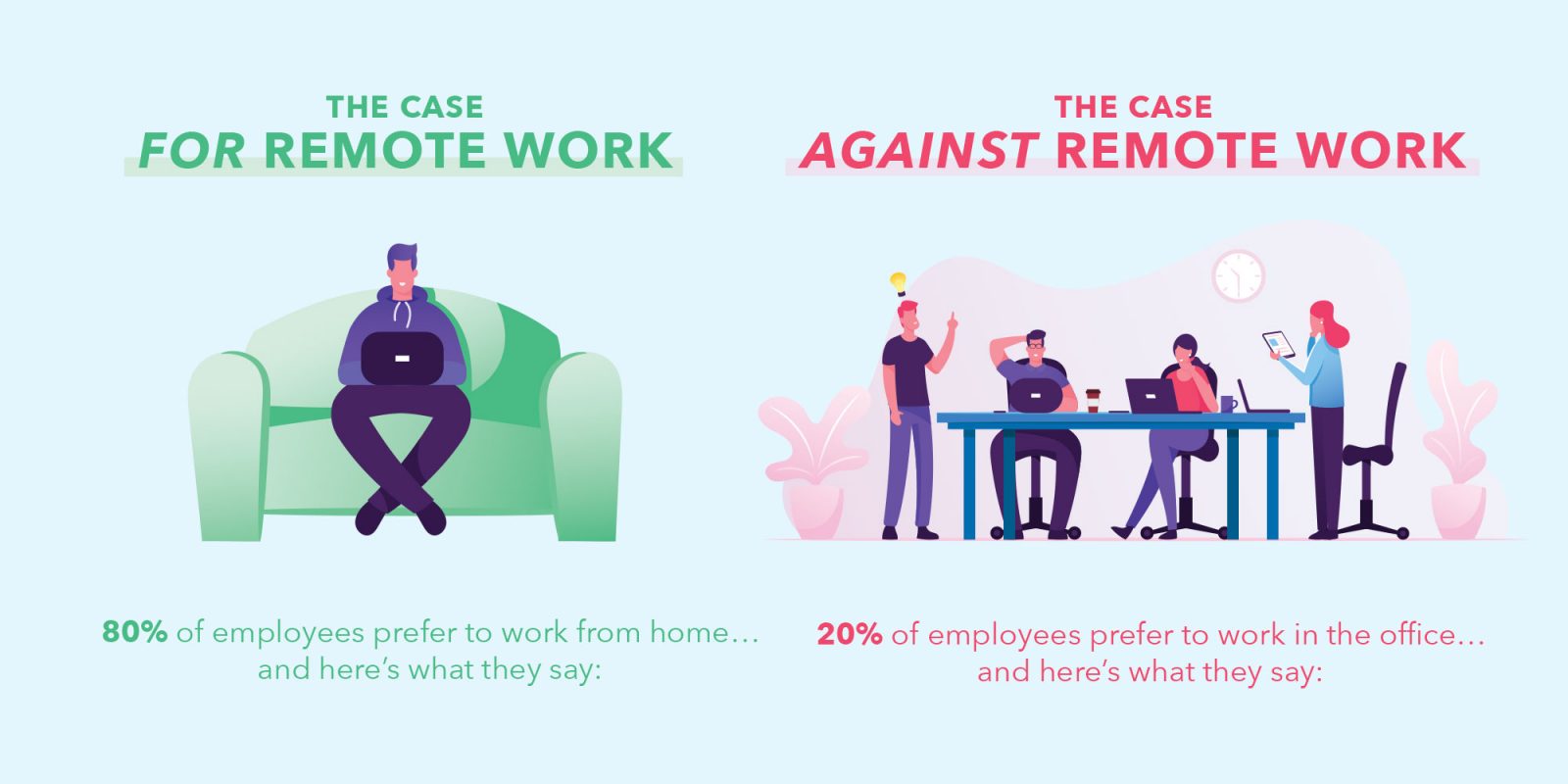 THE CASE
FOR REMOTE WORK

80% of employees prefer to work from home… and here's what they say:

THE CASE
AGAINST REMOTE WORK

20% of employees prefer to work in the office… and here's what they say: