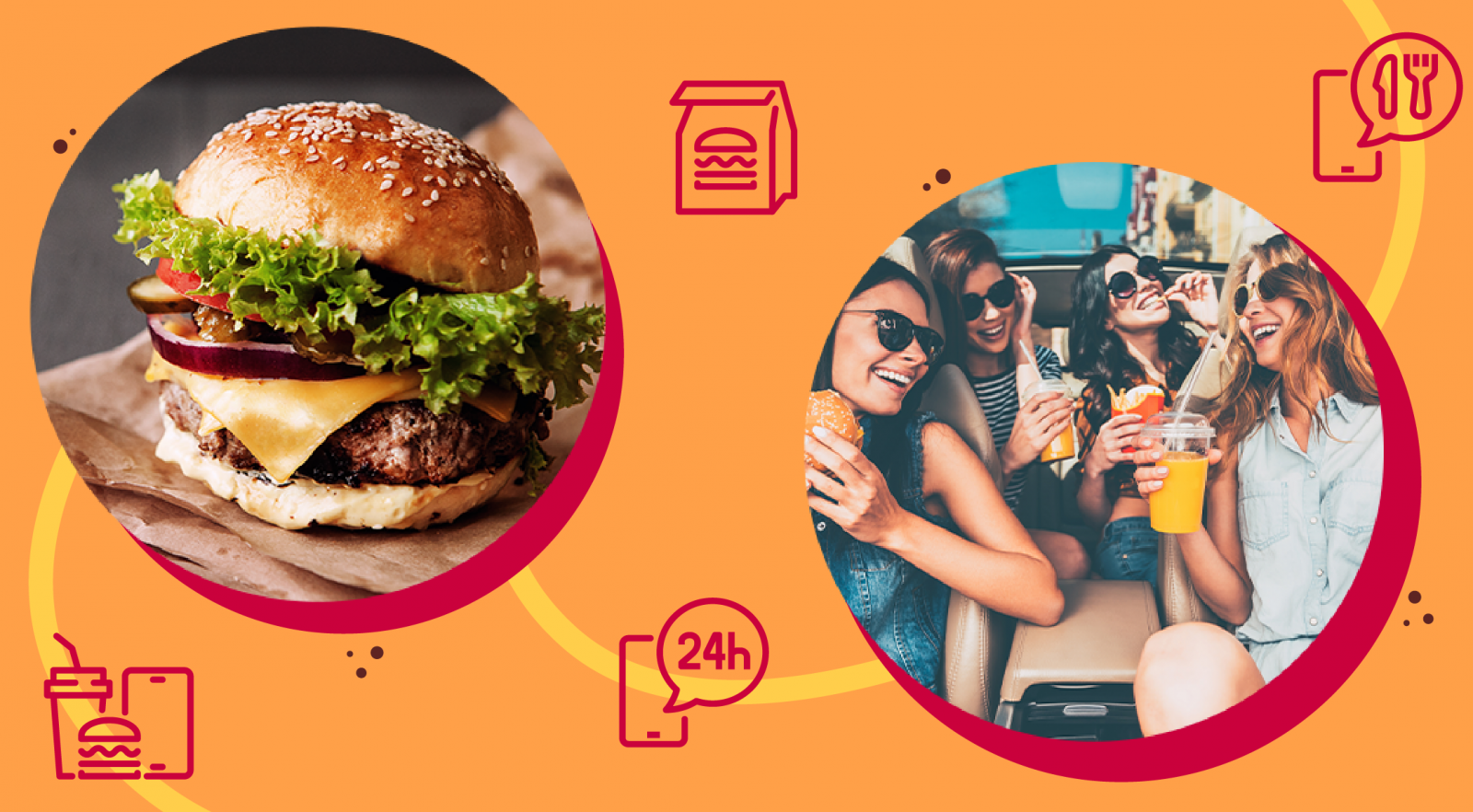 24h