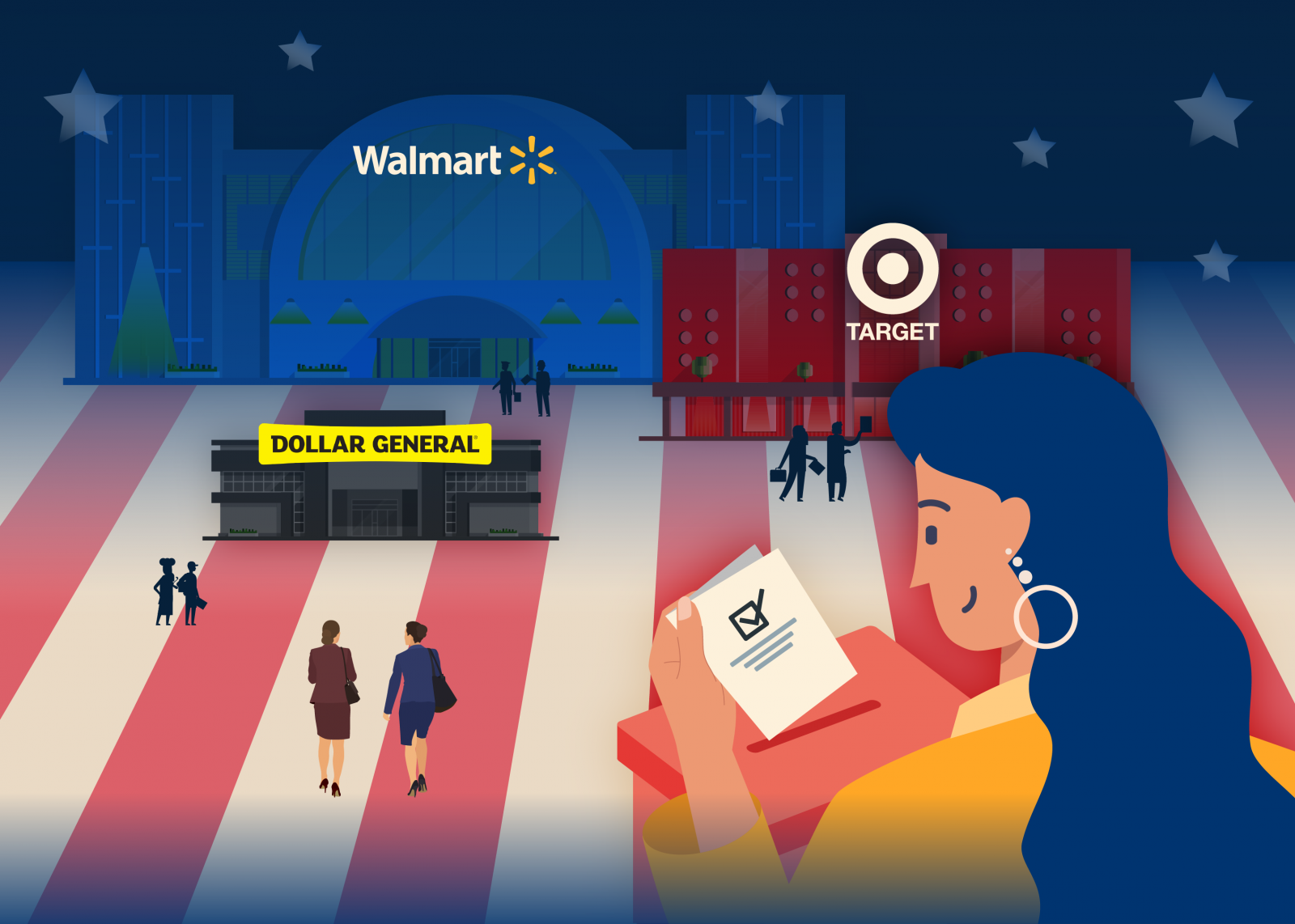 Walmart

TARGET

DOLLAR GENERAL