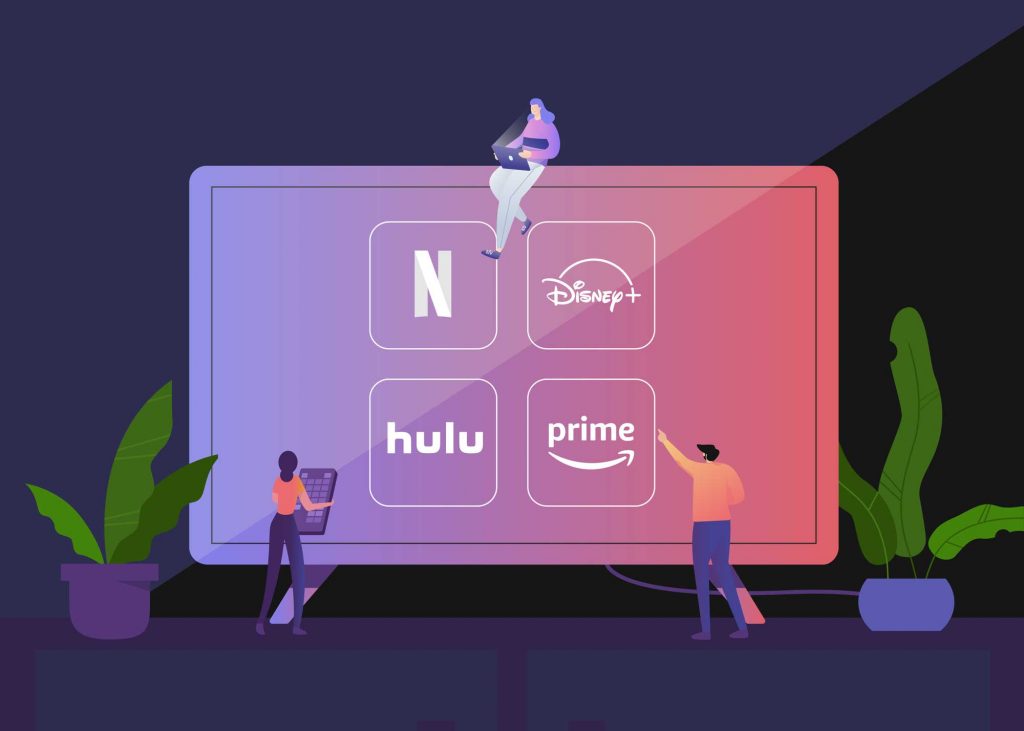 N

Disney+

hulu

prime