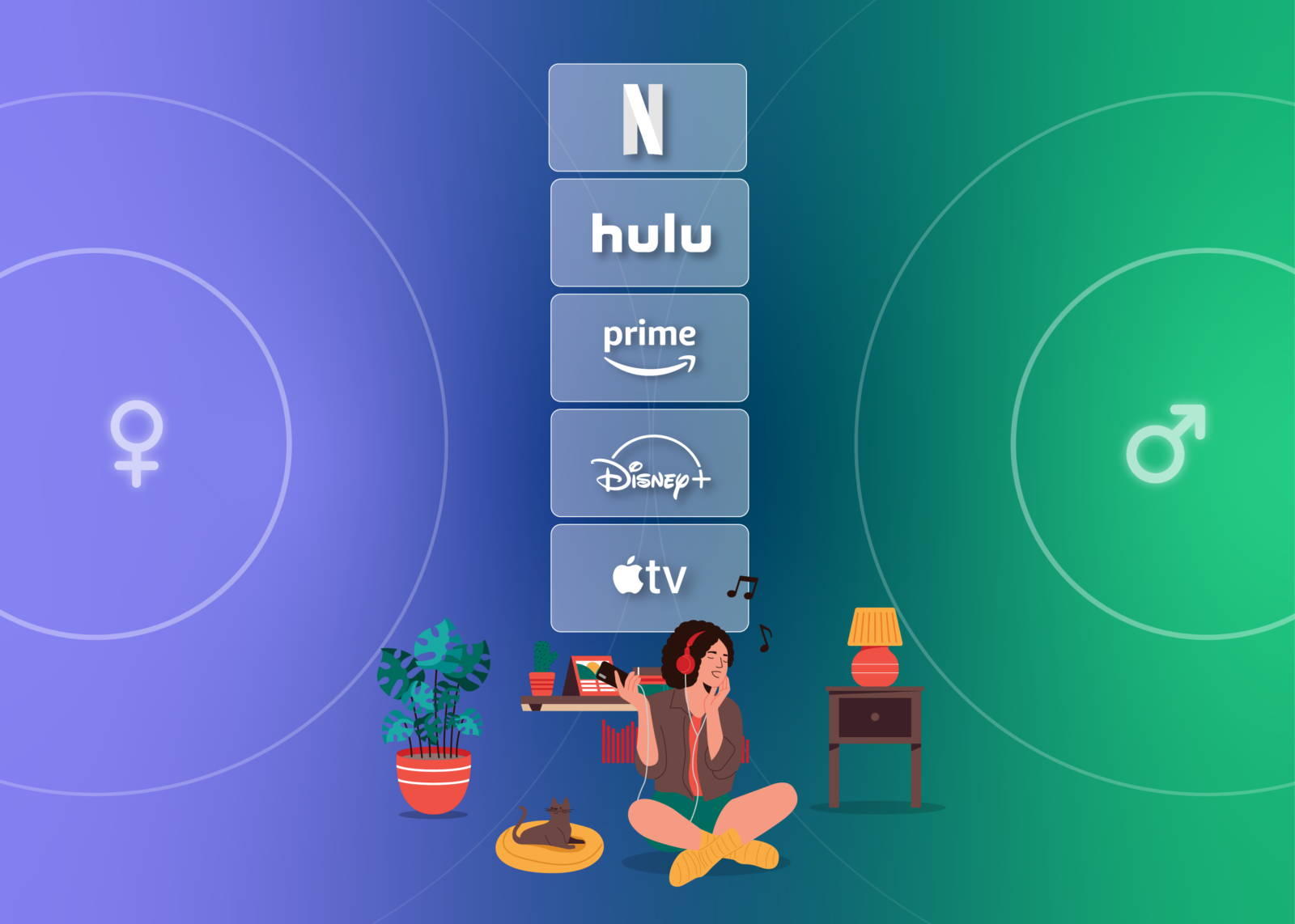 N

hulu

prime

Disney+

tv